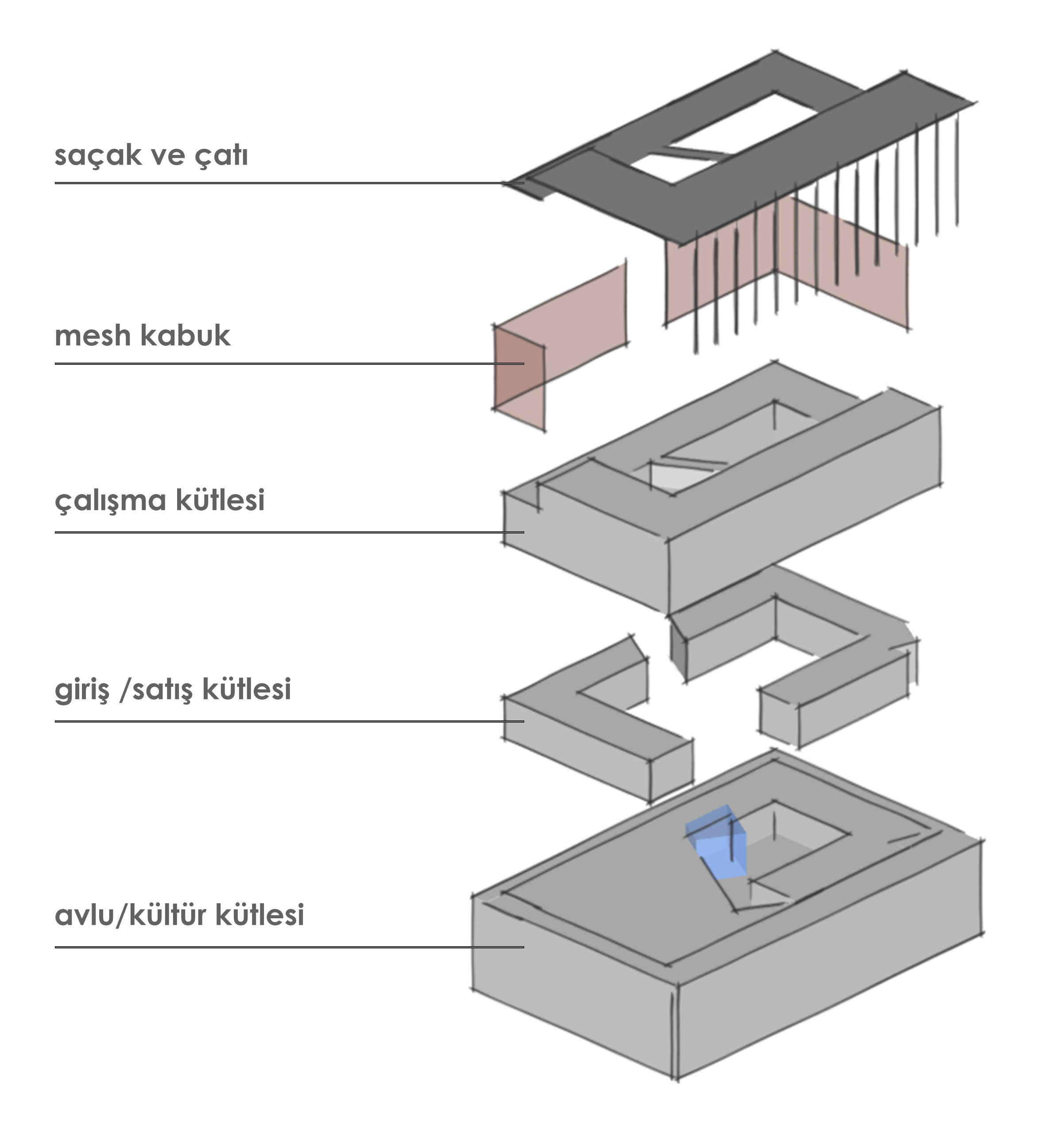 saçak ve çatı

mesh kabuk

çalışma kütlesi

giriş /satış kütlesi

avlu/kültür kütlesi